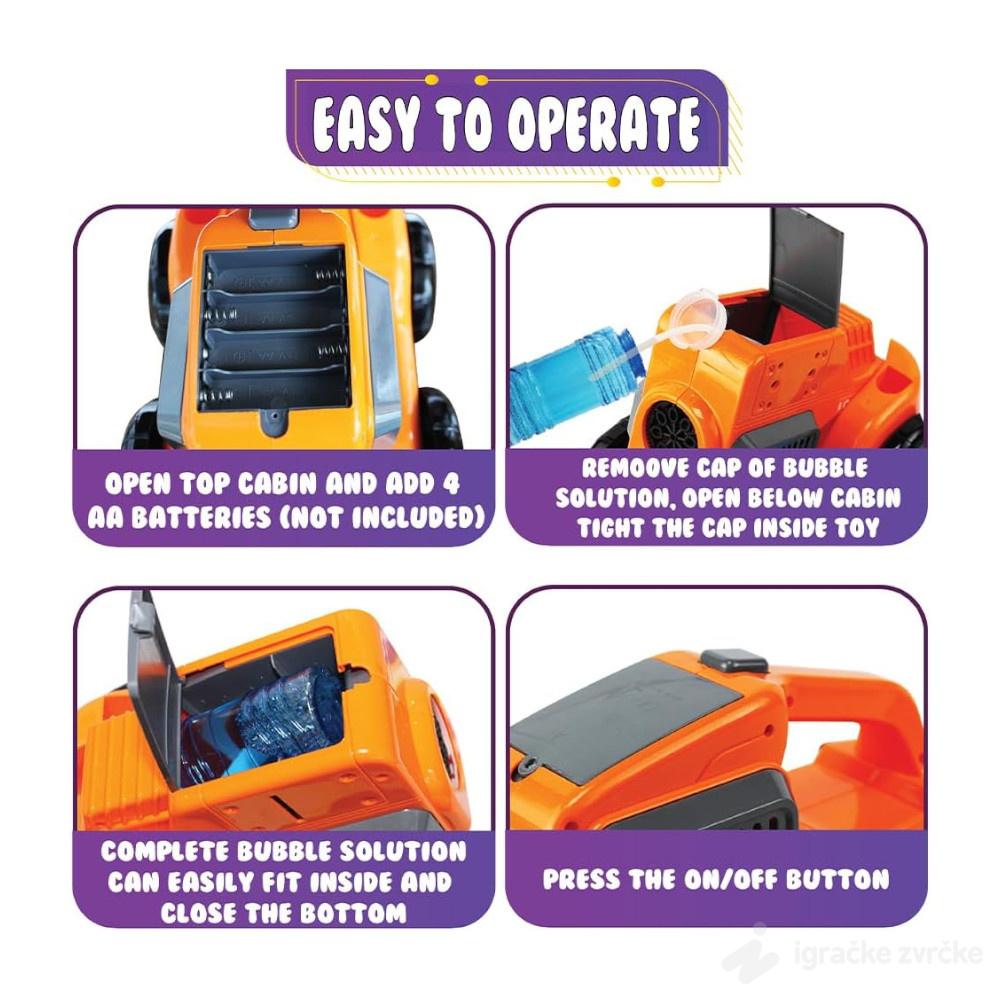 EASY TO OPERATE

OPEN TOP CABIN AND ADD 4 AA BATTERIES (NOT INCLUDED)

REMOOVE CAP OF BUBBLE SOLUTION, OPEN BELOW CABIN TIGHT THE CAP INSIDE TOY

COMPLETE BUBBLE SOLUTION CAN EASILY FIT INSIDE AND CLOSE THE BOTTOM

PRESS THE ON/OFF BUTTON

igračke zvrčke